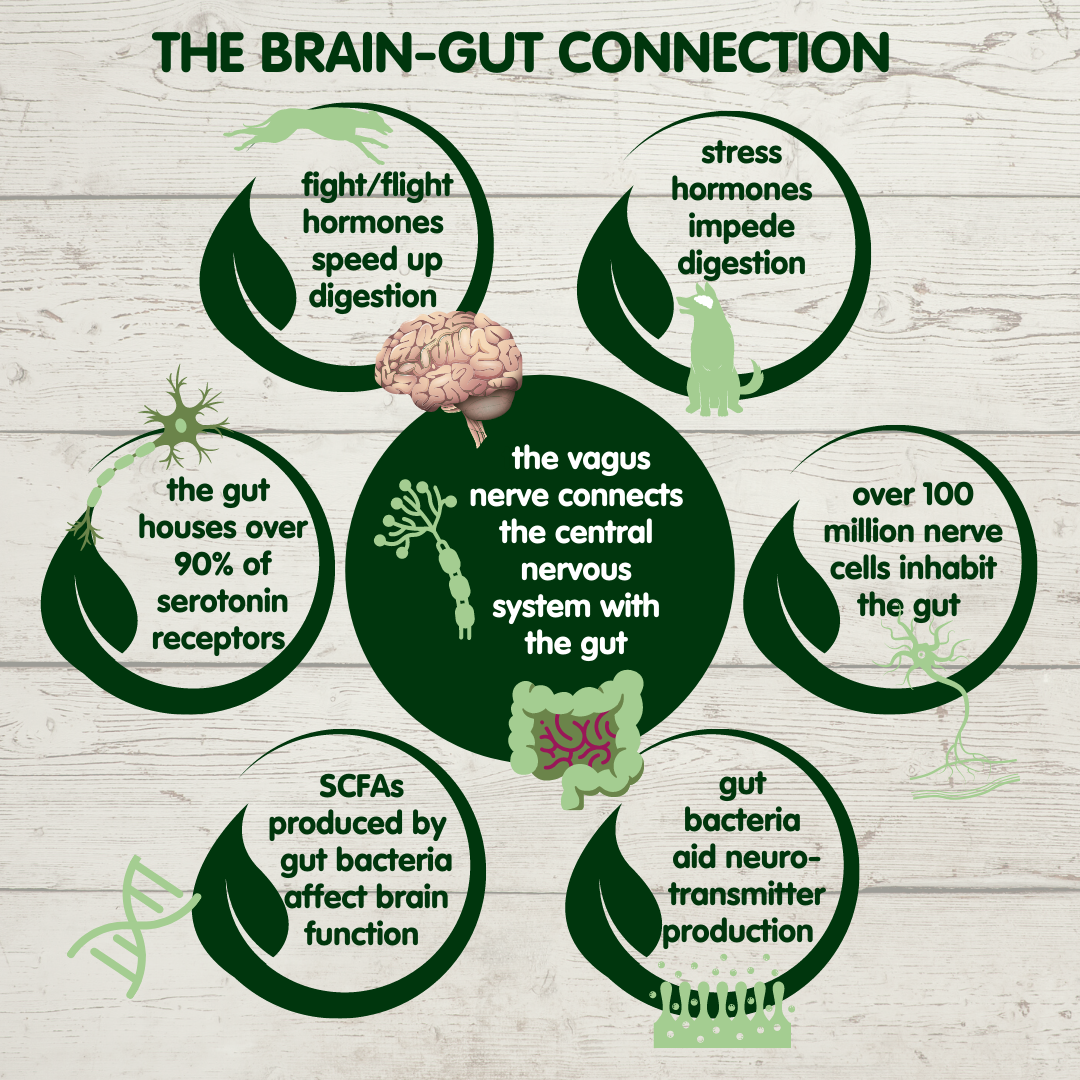 THE BRAIN-GUT CONNECTION

fight/flight hormones speed up digestion

stress hormones impede digestion

the gut houses over 90% of serotonin receptors

the vagus nerve connects the central nervous system with the gut

over 100 million nerve cells inhabit the gut

SCFAs produced by gut bacteria affect brain function

gut bacteria aid neurotransmitter production