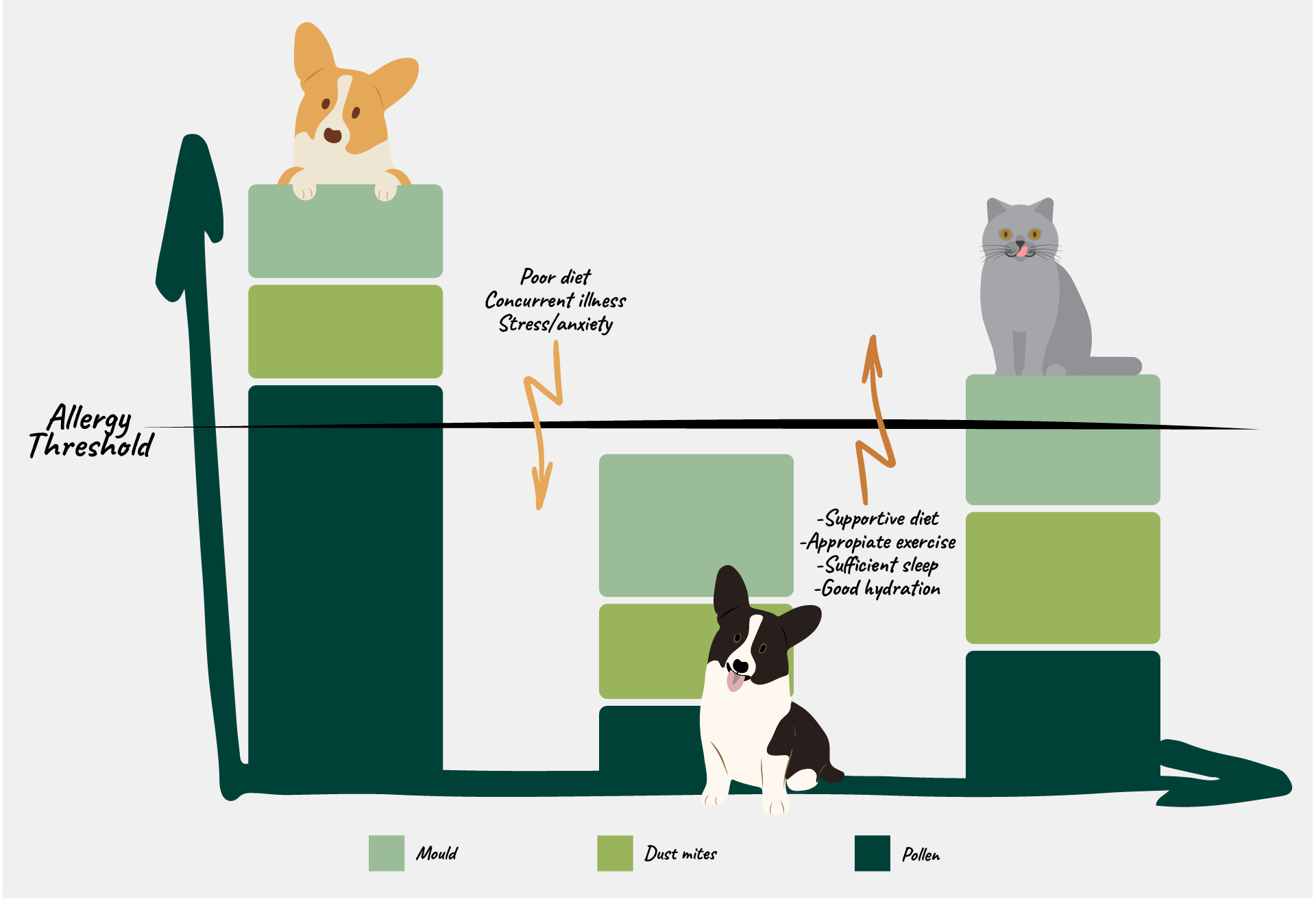 Allergy Threshold

Poor diet
Concurrent illness
Stress/anxiety

-Supportive diet
-Appropiate exercise
-Sufficient sleep
-Good hydration

Mould

Dust mites

Pollen