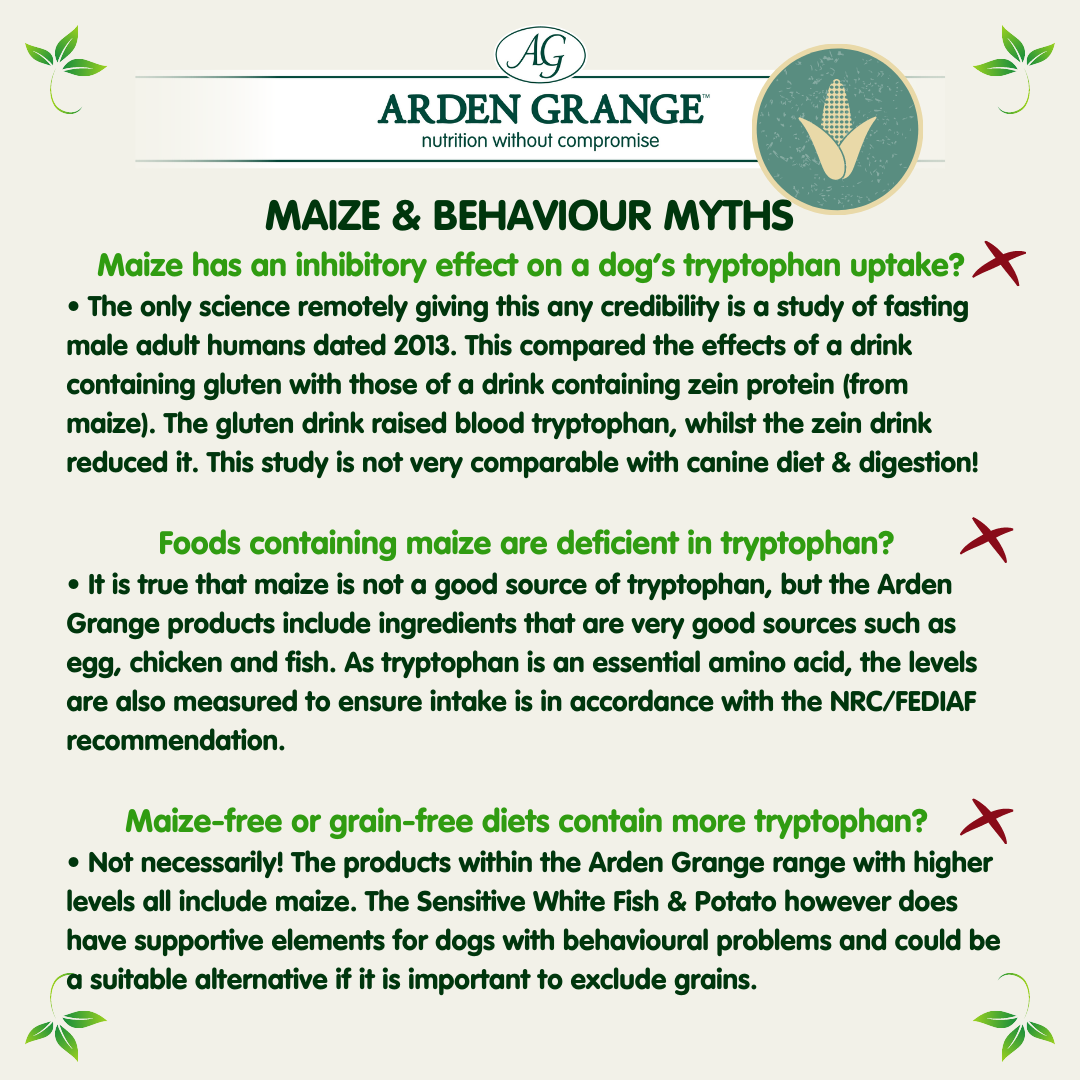 AG

ARDEN GRANGE™
nutrition without compromise

MAIZE & BEHAVIOUR MYTHS

Maize has an inhibitory effect on a dog's tryptophan uptake?

• The only science remotely giving this any credibility is a study of fasting male adult humans dated 2013. This compared the effects of a drink containing gluten with those of a drink containing zein protein (from maize). The gluten drink raised blood tryptophan, whilst the zein drink reduced it. This study is not very comparable with canine diet & digestion!

Foods containing maize are deficient in tryptophan?

• It is true that maize is not a good source of tryptophan, but the Arden Grange products include ingredients that are very good sources such as egg, chicken and fish. As tryptophan is an essential amino acid, the levels are also measured to ensure intake is in accordance with the NRC/FEDIAF recommendation.

Maize-free or grain-free diets contain more tryptophan?

• Not necessarily! The products within the Arden Grange range with higher levels all include maize. The Sensitive White Fish & Potato however does have supportive elements for dogs with behavioural problems and could be a suitable alternative if it is important to exclude grains.